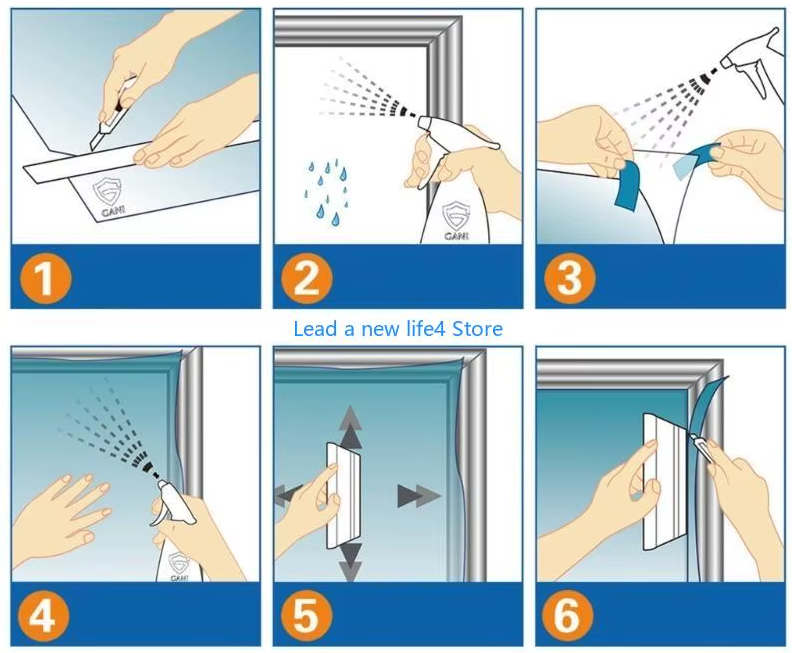 GANI

1

GANI

2

3

Lead a new life4 Store

GANI

4

5

6