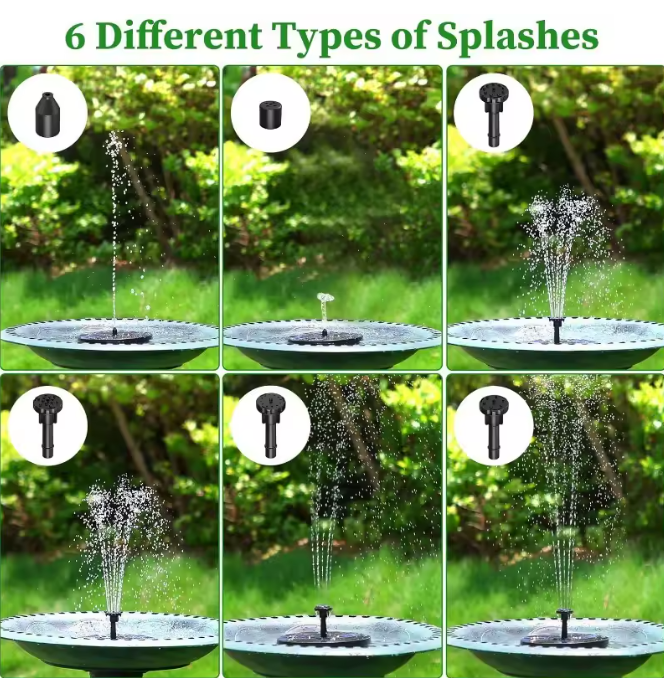 6 Different Types of Splashes