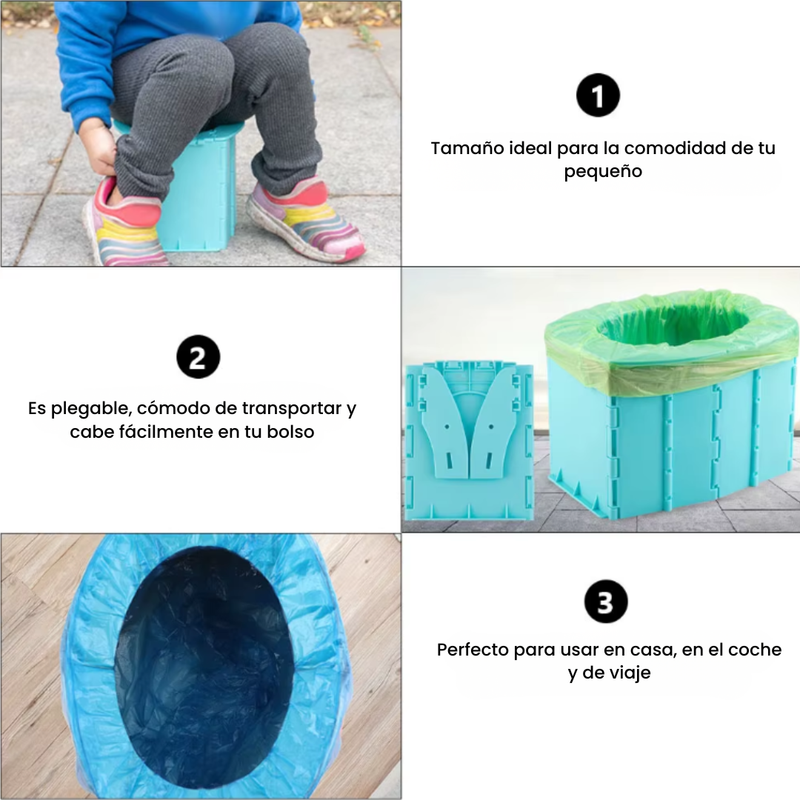 1

Tamaño ideal para la comodidad de tu pequeño

2

Es plegable, cómodo de transportar y cabe fácilmente en tu bolso

3

Perfecto para usar en casa, en el coche y de viaje