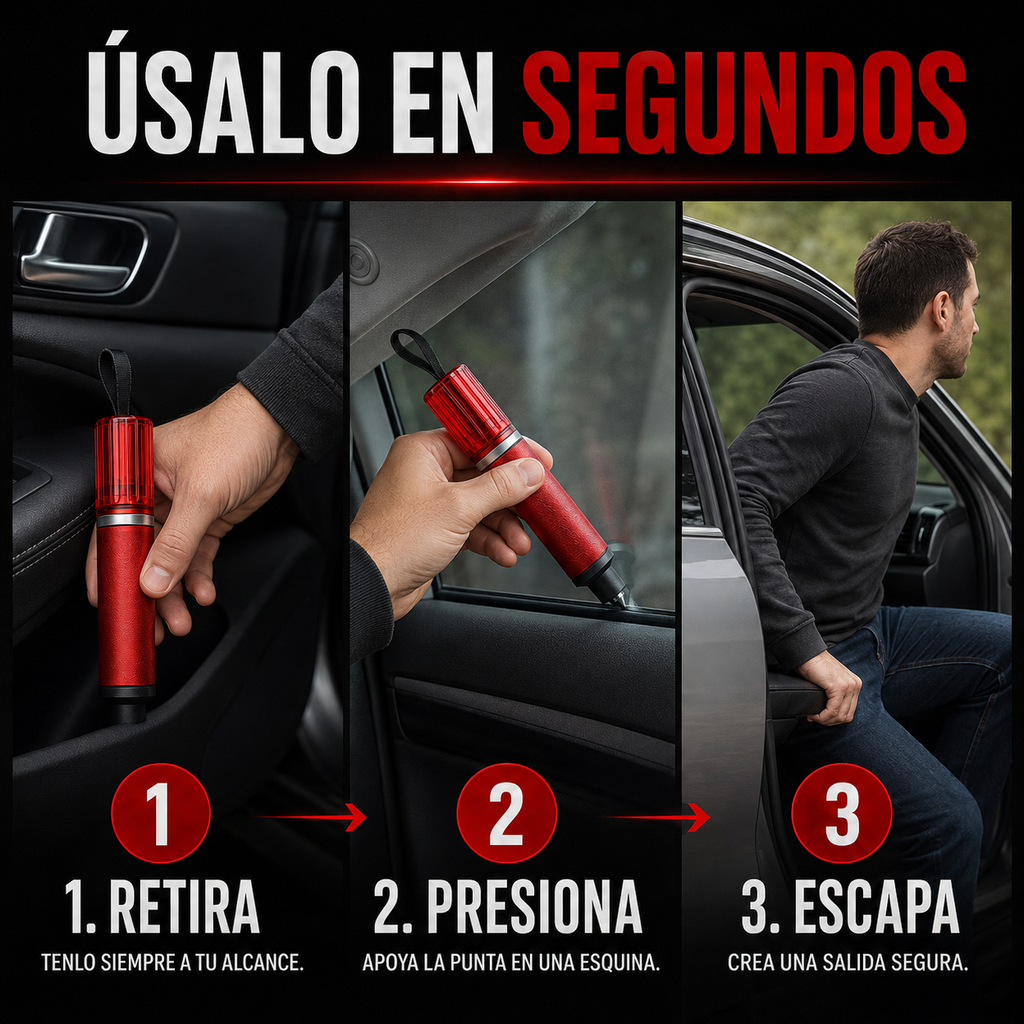 ÚSALO EN SEGUNDOS

1

1. RETIRA

TENLO SIEMPRE A TU ALCANCE.

2

2. PRESIONA

APOYA LA PUNTA EN UNA ESQUINA.

3

3. ESCAPA

CREA UNA SALIDA SEGURA.